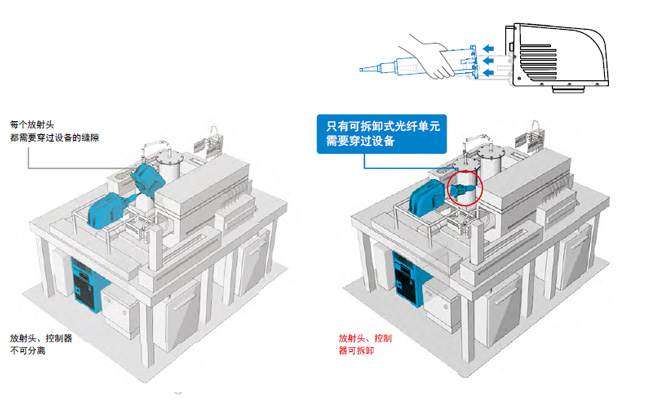 每个放射头
都需要穿过设备的缝隙

放射头、控制器
不可分离

只有可拆卸式光纤单元
需要穿过设备

放射头、控制
器可拆卸